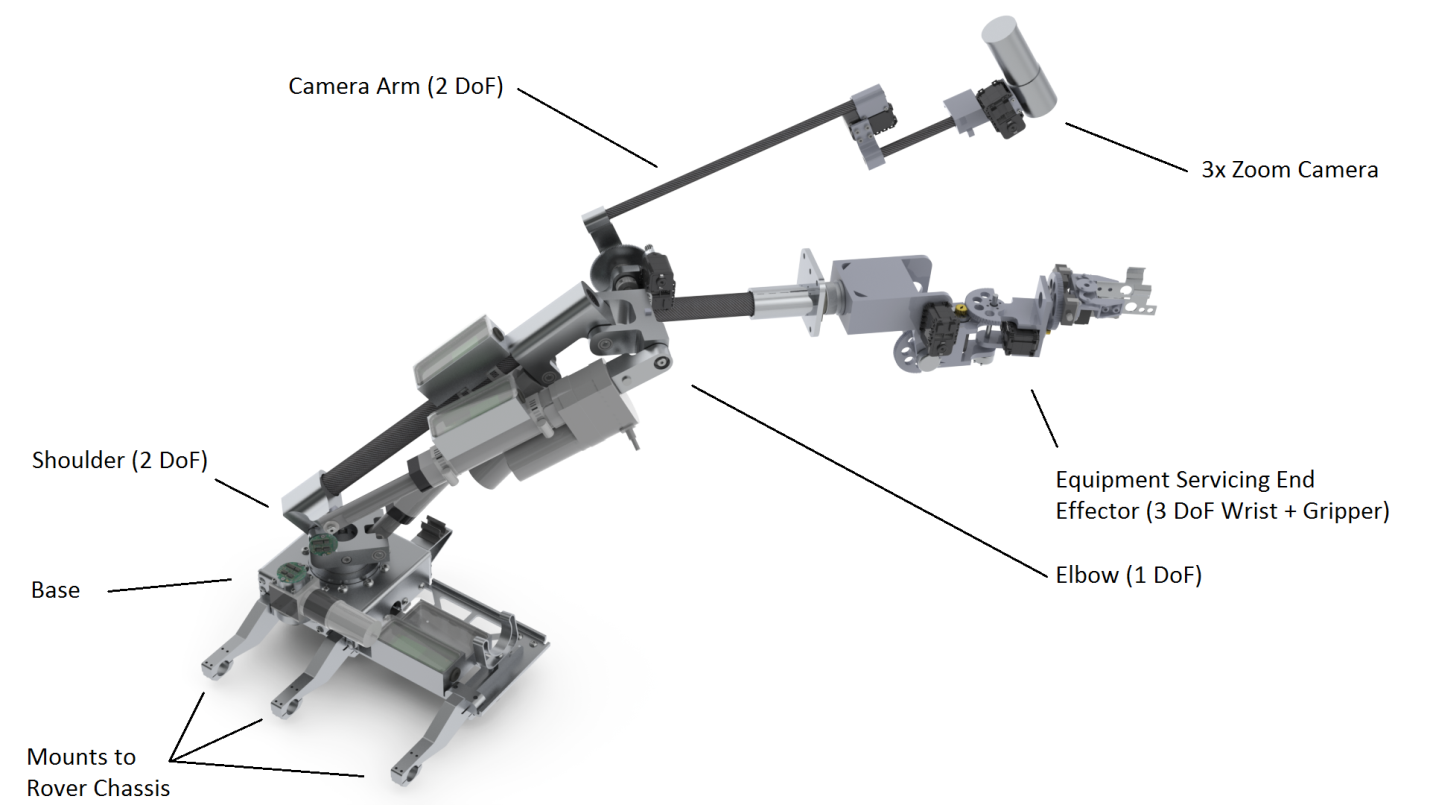 Camera Arm (2 DoF)

3x Zoom Camera

Shoulder (2 DoF)

Equipment Servicing End Effector (3 DoF Wrist + Gripper)

Elbow (1 DoF)

Base

Mounts to Rover Chassis